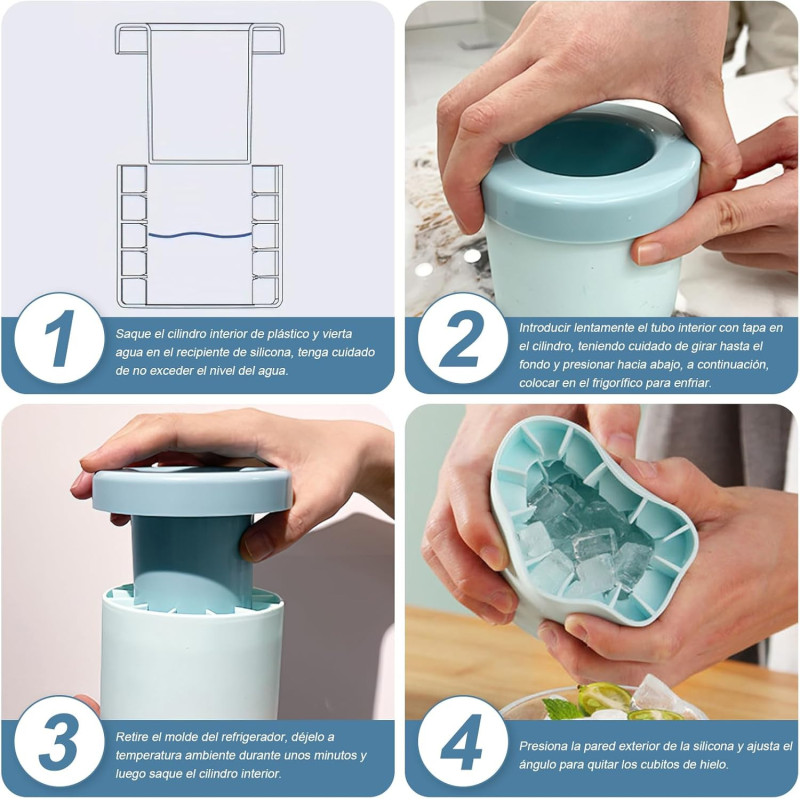 1
Saque el cilindro interior de plástico y vierta agua en el recipiente de silicona, tenga cuidado de no exceder el nivel del agua.

2
Introducir lentamente el tubo interior con tapa en el cilindro, teniendo cuidado de girar hasta el fondo y presionar hacia abajo, a continuación, colocar en el frigorífico para enfriar.

3
Retire el molde del refrigerador, déjelo a temperatura ambiente durante unos minutos y luego saque el cilindro interior.

4
Presiona la pared exterior de la silicona y ajusta el ángulo para quitar los cubitos de hielo.