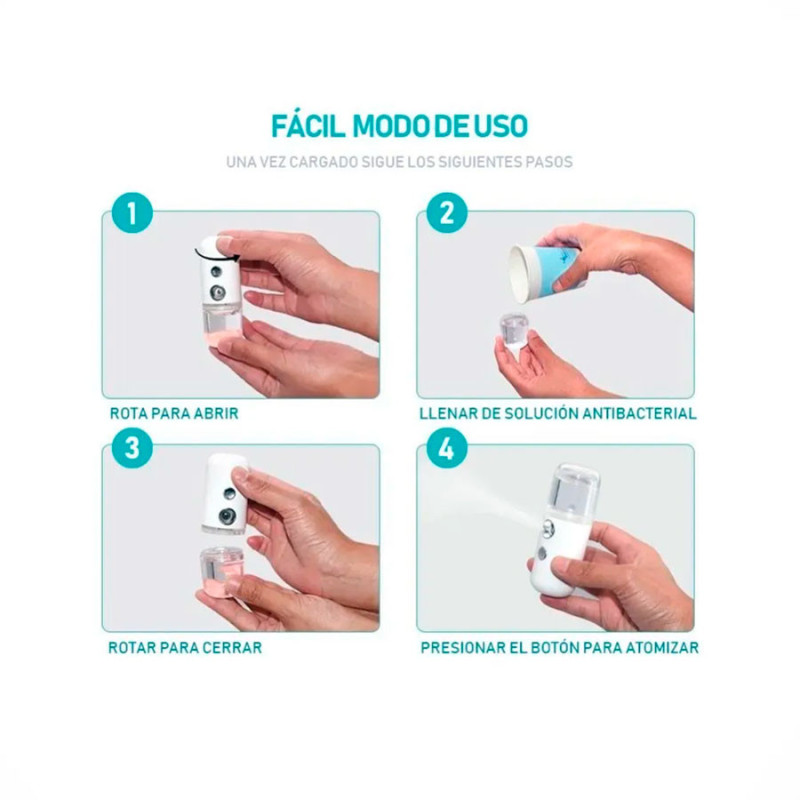 FÁCIL MODO DE USO

UNA VEZ CARGADO SIGUE LOS SIGUIENTES PASOS

1

ROTA PARA ABRIR

2

LLENAR DE SOLUCIÓN ANTIBACTERIAL

3

ROTAR PARA CERRAR

4

PRESIONAR EL BOTÓN PARA ATOMIZAR